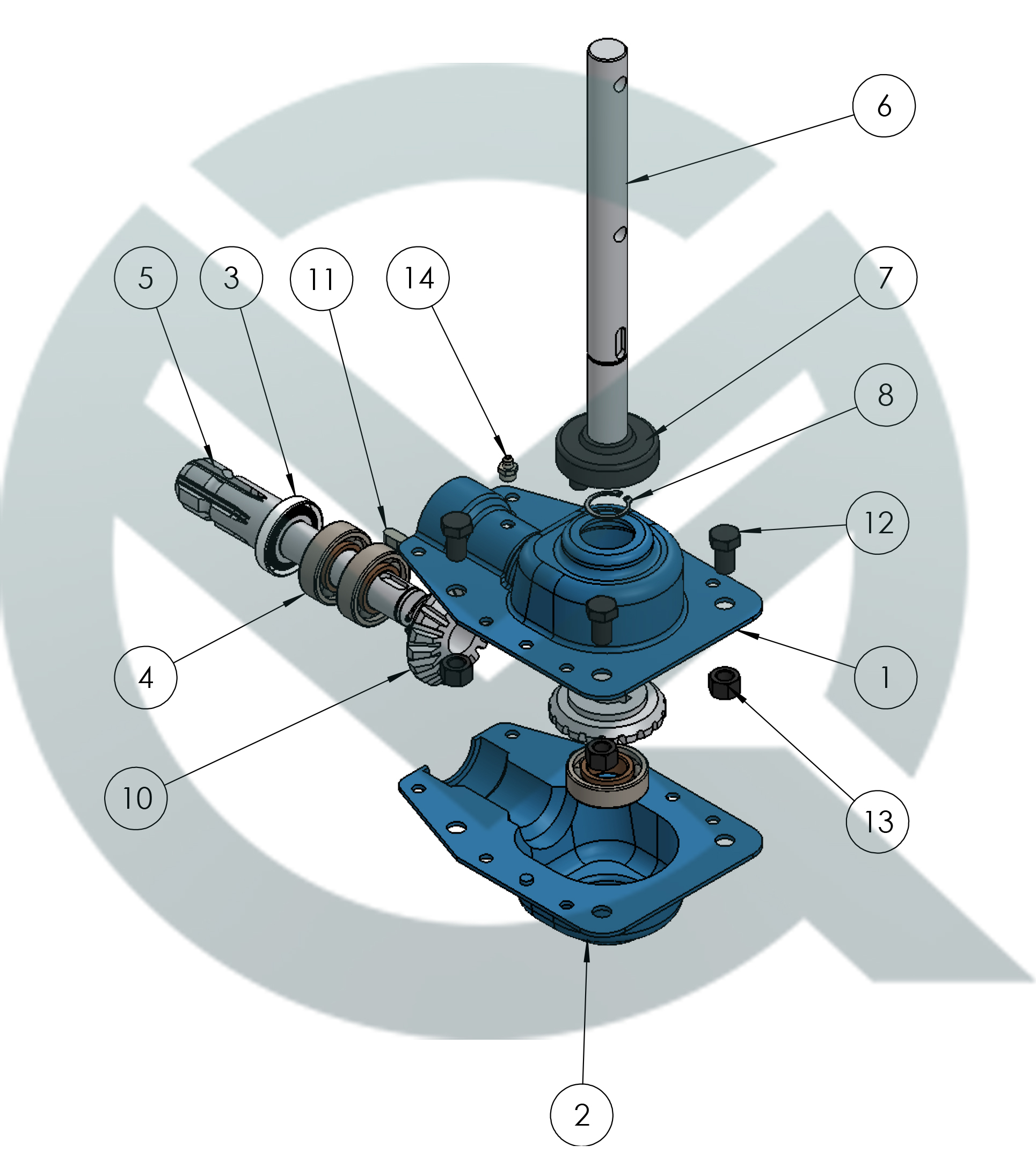 6
5
3
11
14
7
8
12
4
1
10
13
2